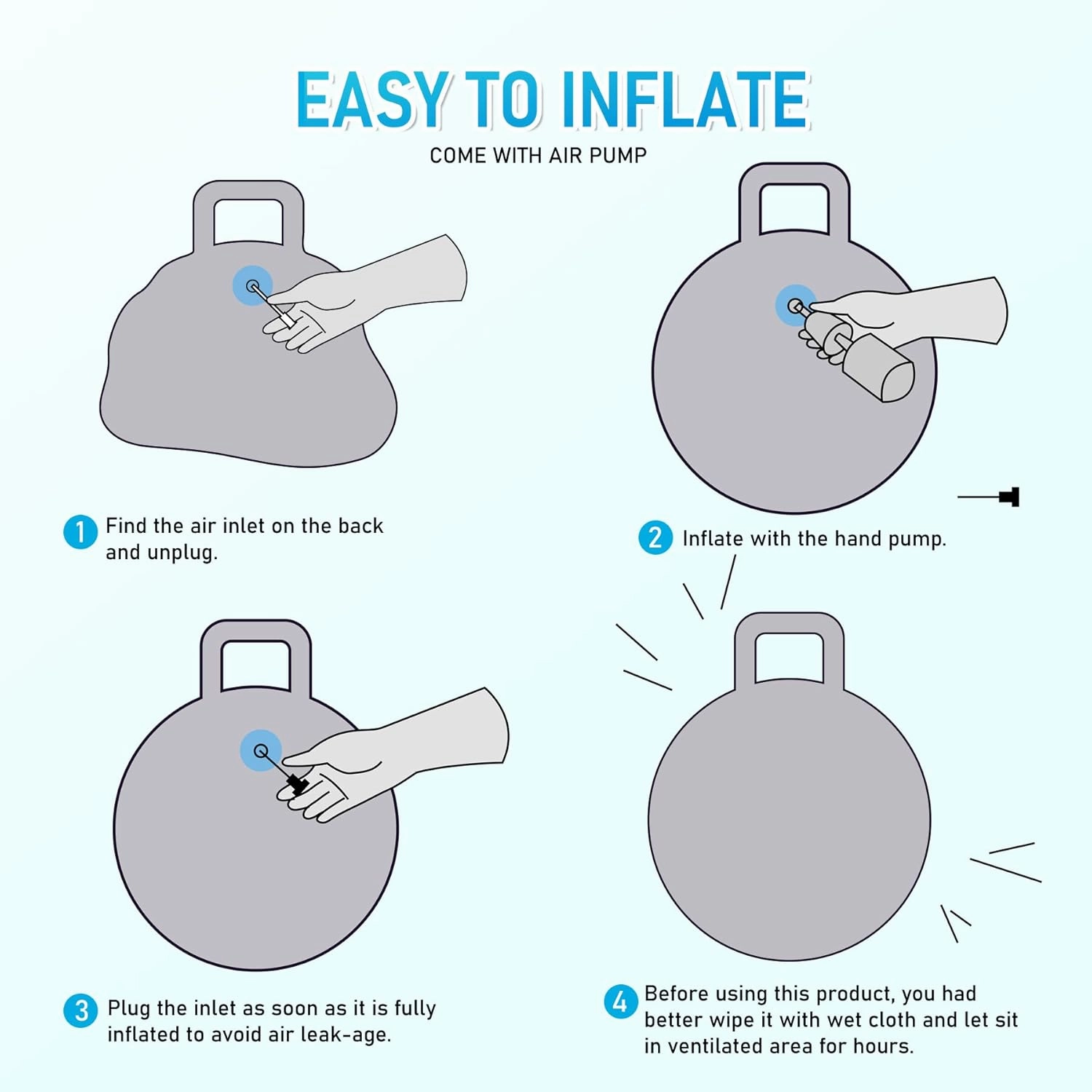 EASY TO INFLATE

COME WITH AIR PUMP

1 Find the air inlet on the back and unplug.

2 Inflate with the hand pump.

3 Plug the inlet as soon as it is fully inflated to avoid air leak-age.

4 Before using this product, you had better wipe it with wet cloth and let sit in ventilated area for hours.