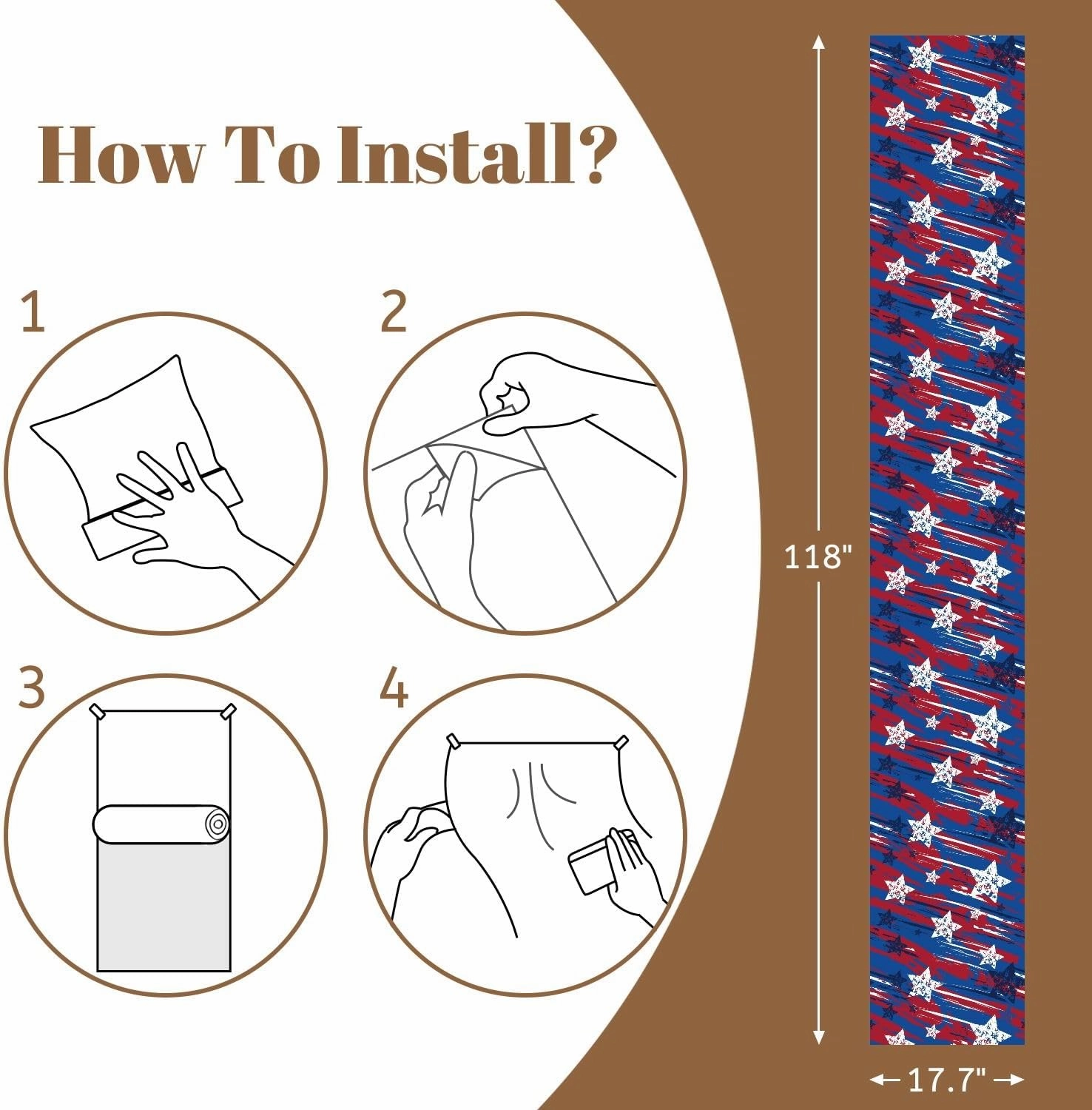 How To Install?

1

2

3

4

118"

17.7"