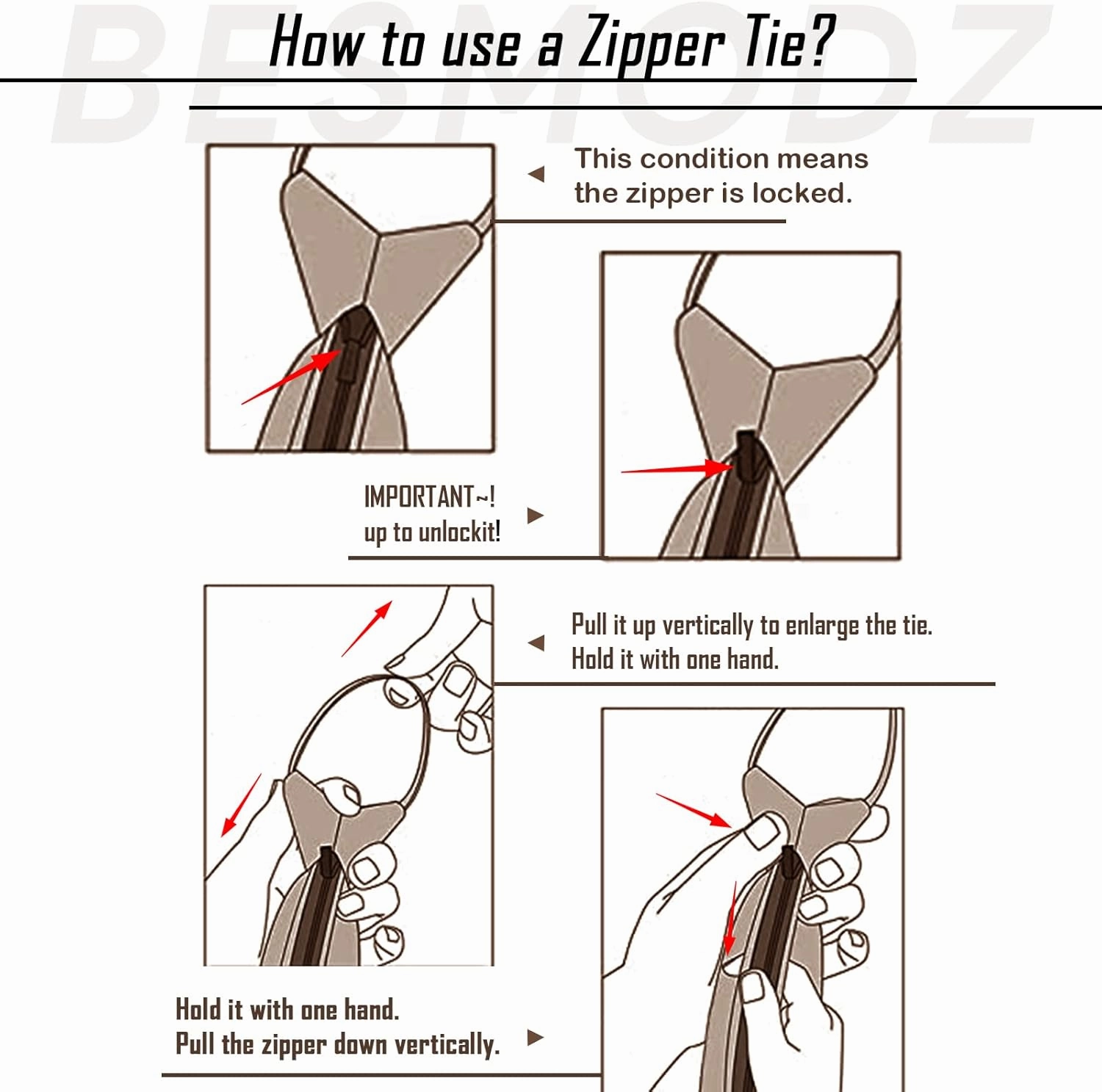 BESMODZ

How to use a Zipper Tie?

This condition means the zipper is locked.

IMPORTANT~!
up to unlockit!

Pull it up vertically to enlarge the tie.
Hold it with one hand.

Hold it with one hand.
Pull the zipper down vertically.