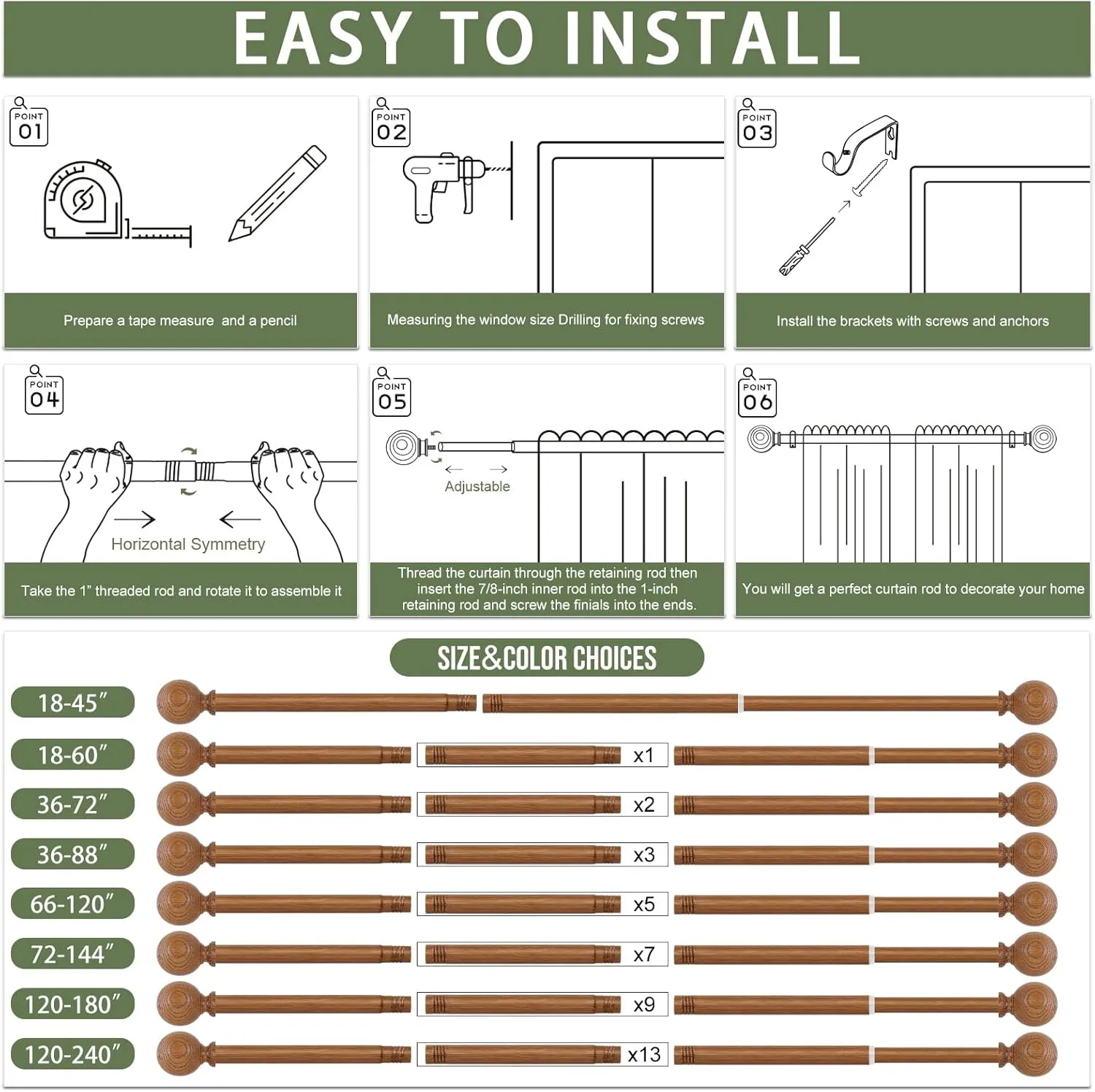 EASY TO INSTALL

POINT 01

Prepare a tape measure and a pencil

POINT 02

Measuring the window size Drilling for fixing screws

POINT 03

Install the brackets with screws and anchors

POINT 04

Horizontal Symmetry

Take the 1" threaded rod and rotate it to assemble it

POINT 05

Adjustable

Thread the curtain through the retaining rod then insert the 7/8-inch inner rod into the 1-inch retaining rod and screw the finials into the ends.

POINT 06

You will get a perfect curtain rod to decorate your home

SIZE&COLOR CHOICES

18-45"

18-60" x1

36-72" x2

36-88" x3

66-120" x5

72-144" x7

120-180" x9

120-240" x13